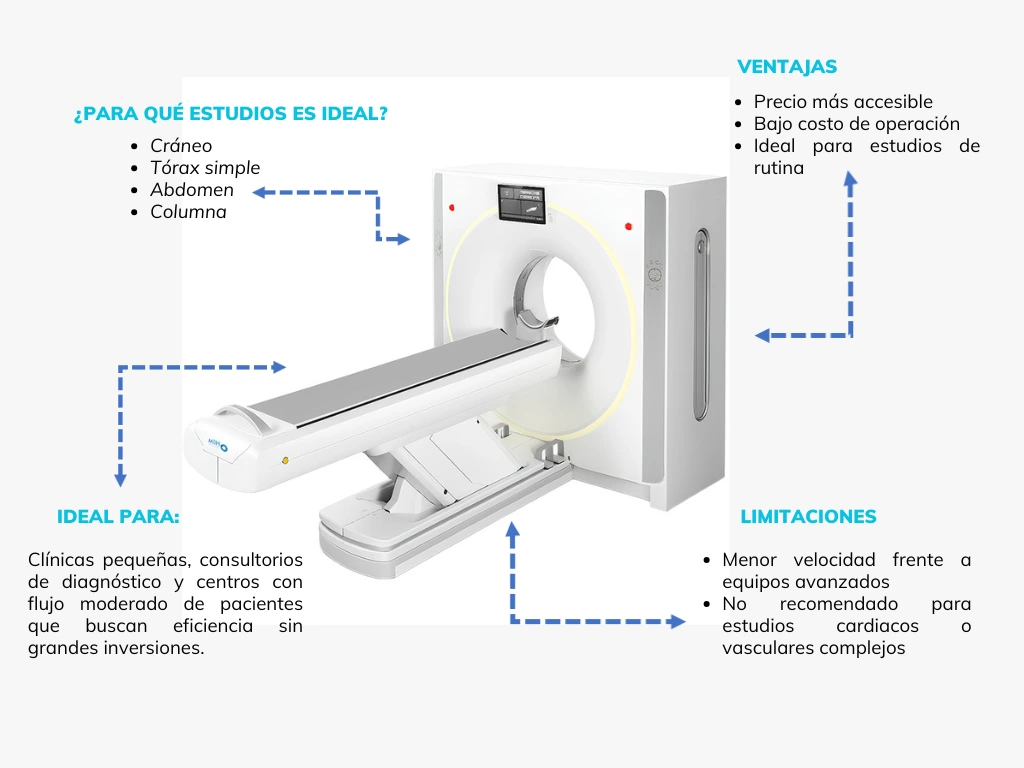 ¿PARA QUÉ ESTUDIOS ES IDEAL?

- Cráneo
- Tórax simple
- Abdomen
- Columna

VENTAJAS

- Precio más accesible
- Bajo costo de operación
- Ideal para estudios de rutina

IDEAL PARA:

Clínicas pequeñas, consultorios de diagnóstico y centros con flujo moderado de pacientes que buscan eficiencia sin grandes inversiones.

LIMITACIONES

- Menor velocidad frente a equipos avanzados
- No recomendado para estudios cardiacos o vasculares complejos