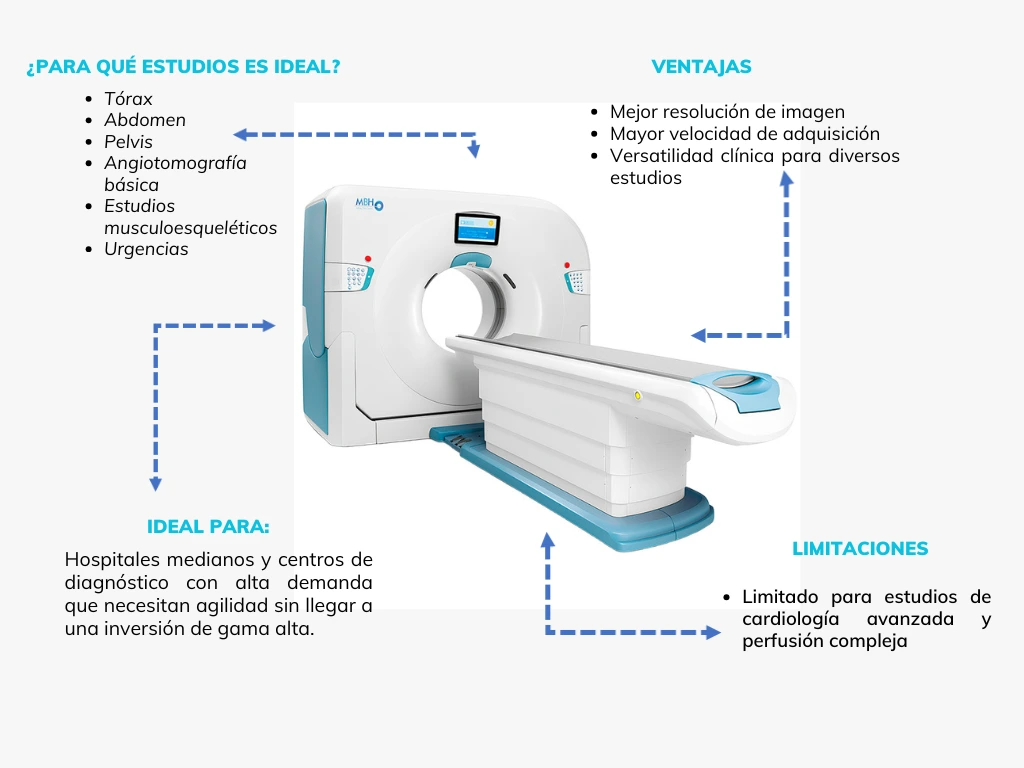 ¿PARA QUÉ ESTUDIOS ES IDEAL?

- Tórax
- Abdomen
- Pelvis
- Angiotomografía básica
- Estudios musculoesqueléticos
- Urgencias

VENTAJAS

- Mejor resolución de imagen
- Mayor velocidad de adquisición
- Versatilidad clínica para diversos estudios

MBH

IDEAL PARA:

Hospitales medianos y centros de diagnóstico con alta demanda que necesitan agilidad sin llegar a una inversión de gama alta.

LIMITACIONES

- Limitado para estudios de cardiología avanzada y perfusión compleja